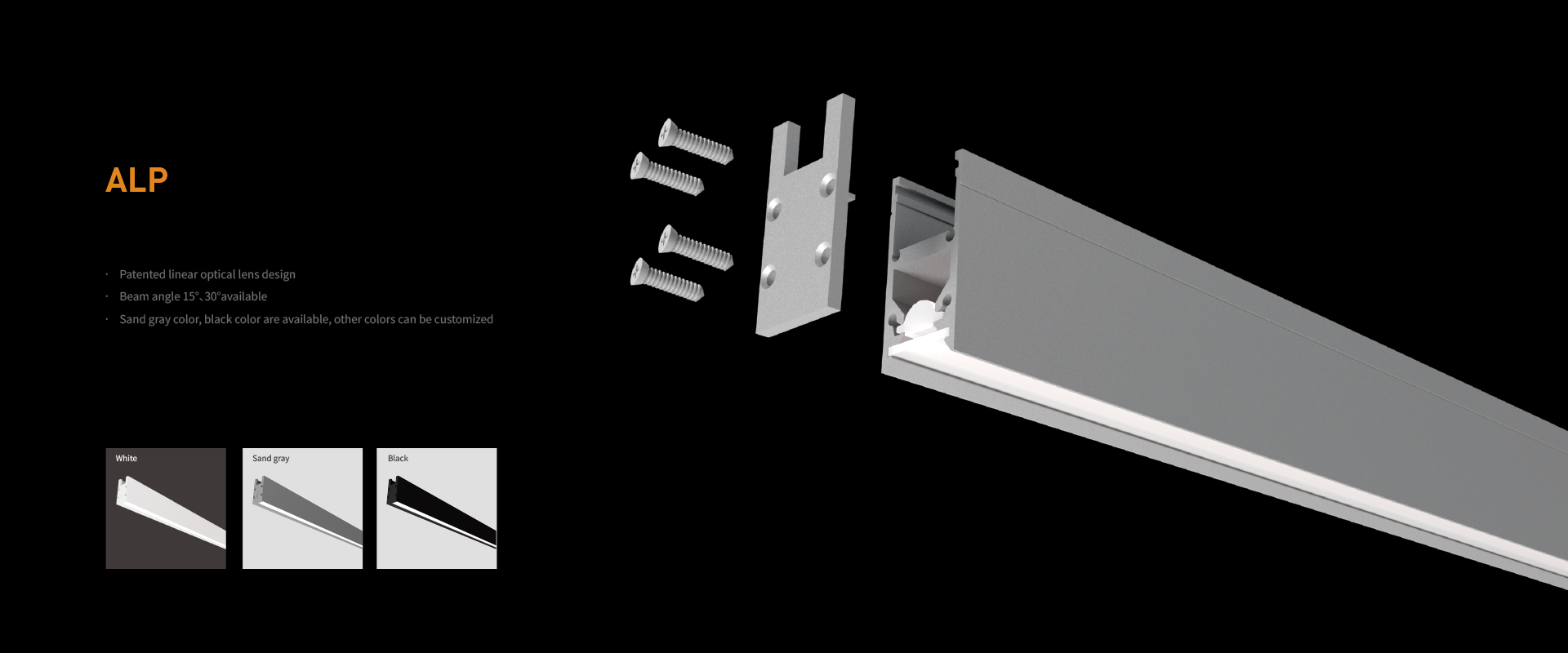 ALP

· Patented linear optical lens design
· Beam angle 15°、30°available
· Sand gray color, black color are available, other colors can be customized

White

Sand gray

Black